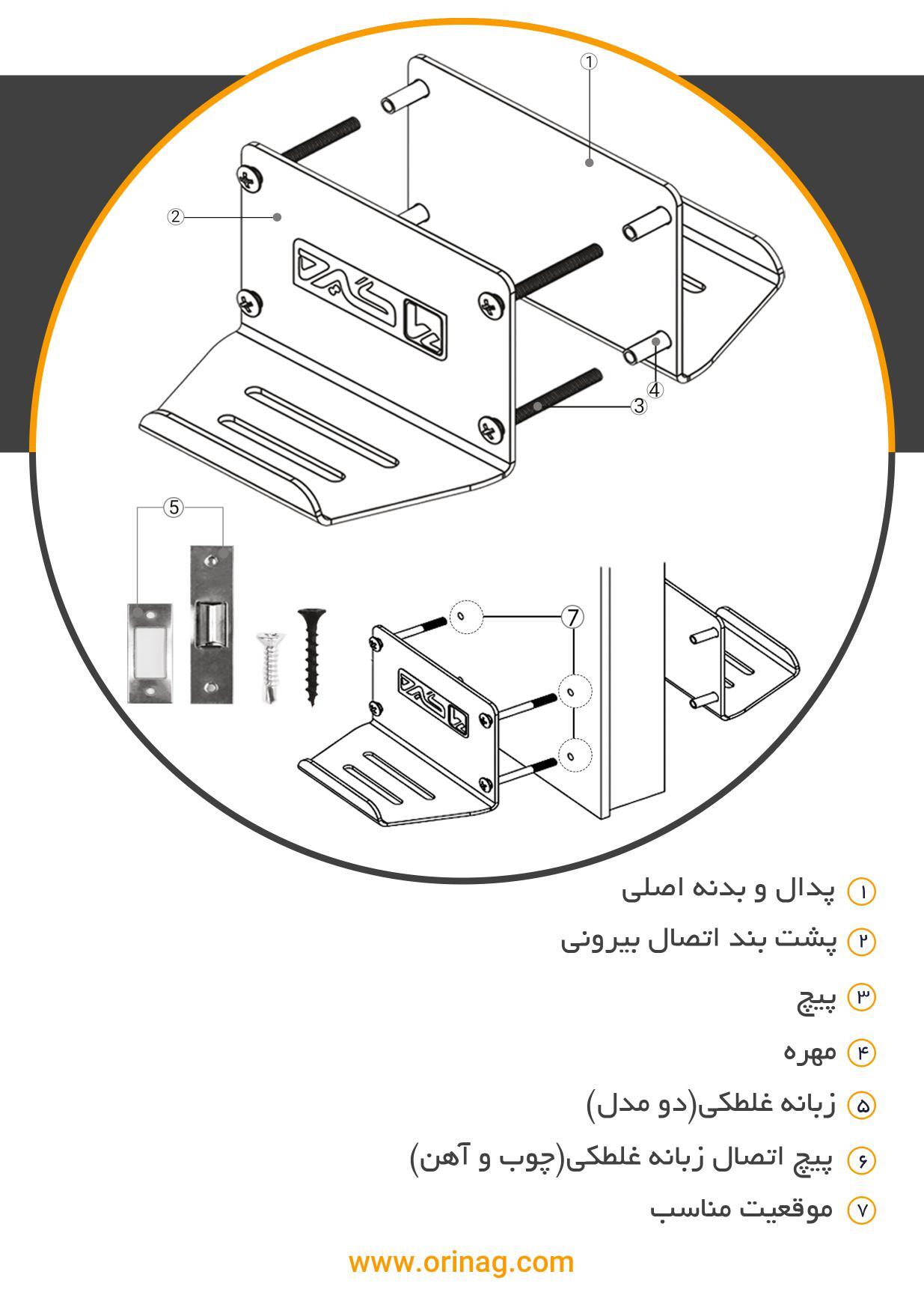 1
2
4
3
5
7

۱ پدال و بدنه اصلی
۲ پشت بند اتصال بیرونی
۳ پیچ
۴ مهره
۵ زبانه غلطکی(دو مدل)
۶ پیچ اتصال زبانه غلطکی(چوب و آهن)
۷ موقعیت مناسب

www.orinag.com